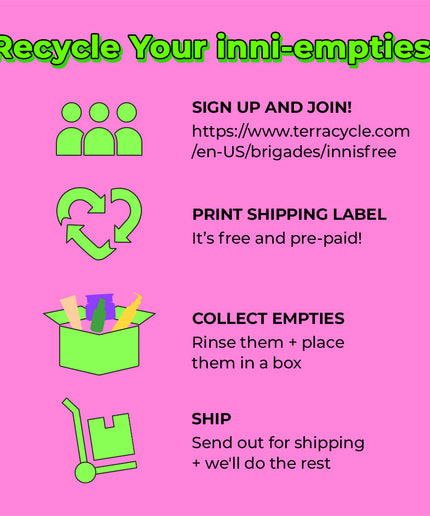 Recycle Your inni-empties

SIGN UP AND JOIN!
https://www.terracycle.com/en-US/brigades/innisfree

PRINT SHIPPING LABEL
It's free and pre-paid!

COLLECT EMPTIES
Rinse them + place them in a box

SHIP
Send out for shipping + we'll do the rest