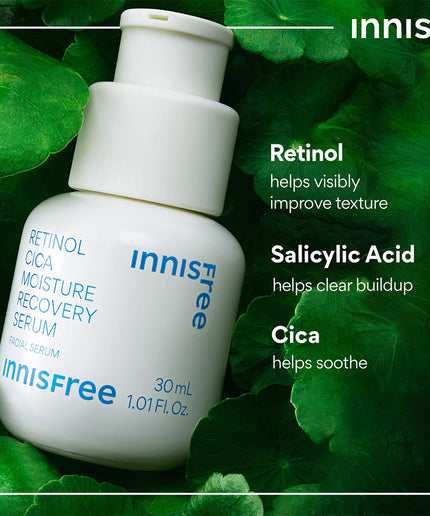 INNIS

RETINOL CICA MOISTURE RECOVERY SERUM

FACIAL SERUM

INNISFREE

INNISFREE

30 mL
1.01 Fl. Oz.

Retinol
helps visibly improve texture

Salicylic Acid
helps clear buildup

Cica
helps soothe